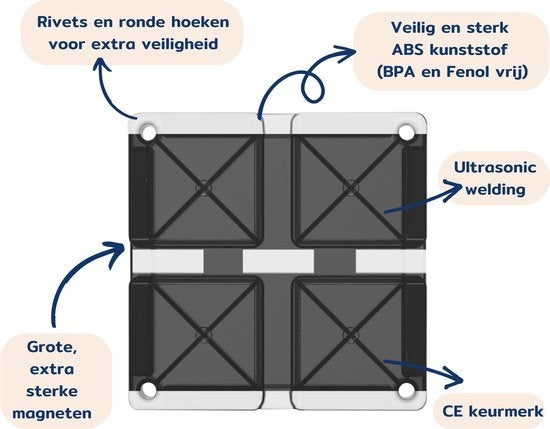 Rivets en ronde hoeken voor extra veiligheid

Veilig en sterk ABS kunststof (BPA en Fenol vrij)

Ultrasonic welding

Grote, extra sterke magneten

CE keurmerk